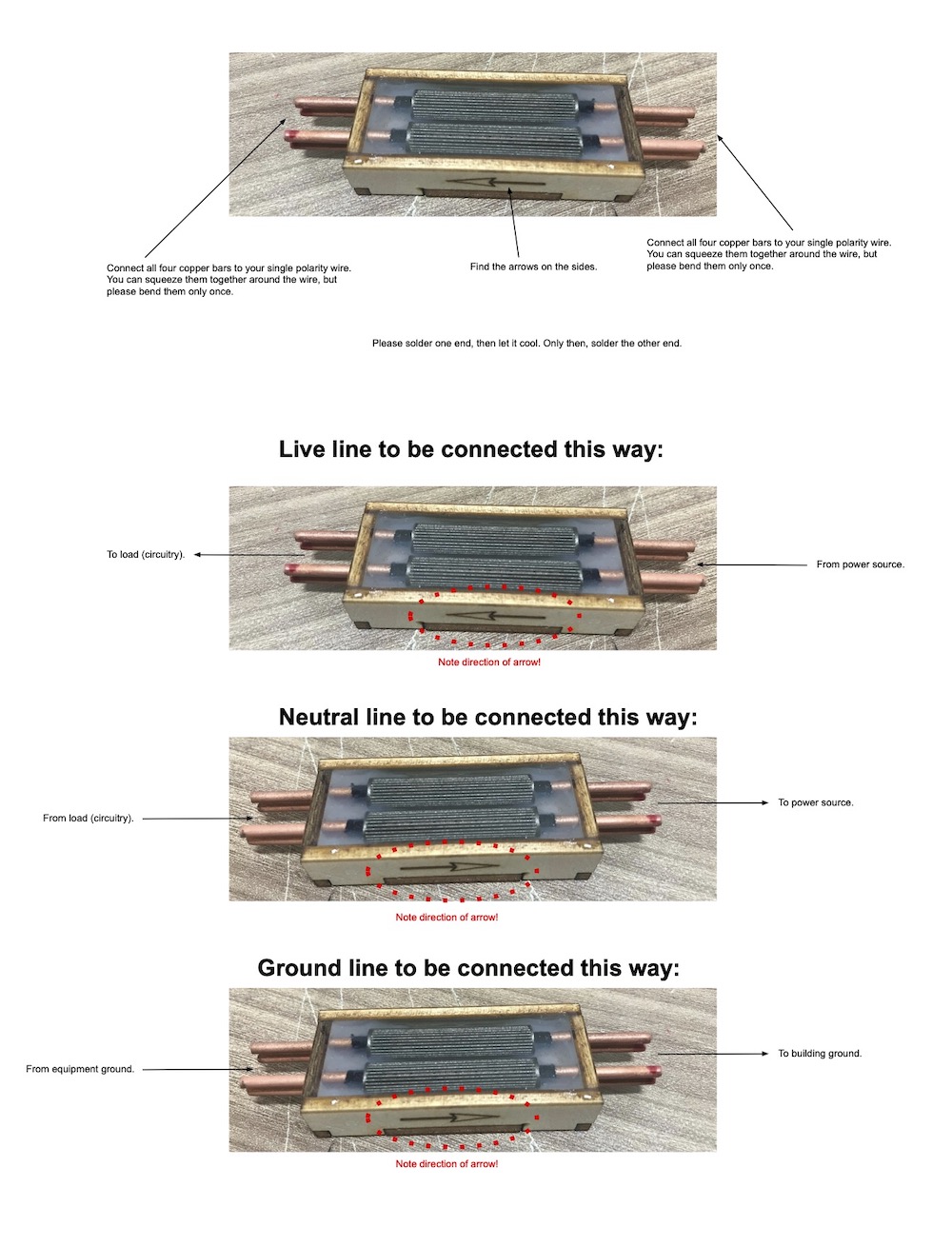 Connect all four copper bars to your single polarity wire. You can squeeze them together around the wire, but please bend them only once.

Find the arrows on the sides.

Connect all four copper bars to your single polarity wire. You can squeeze them together around the wire, but please bend them only once.

Please solder one end, then let it cool. Only then, solder the other end.

Live line to be connected this way:

To load (circuitry).

From power source.

Note direction of arrow!

Neutral line to be connected this way:

From load (circuitry).

To power source.

Note direction of arrow!

Ground line to be connected this way:

From equipment ground.

To building ground.

Note direction of arrow!